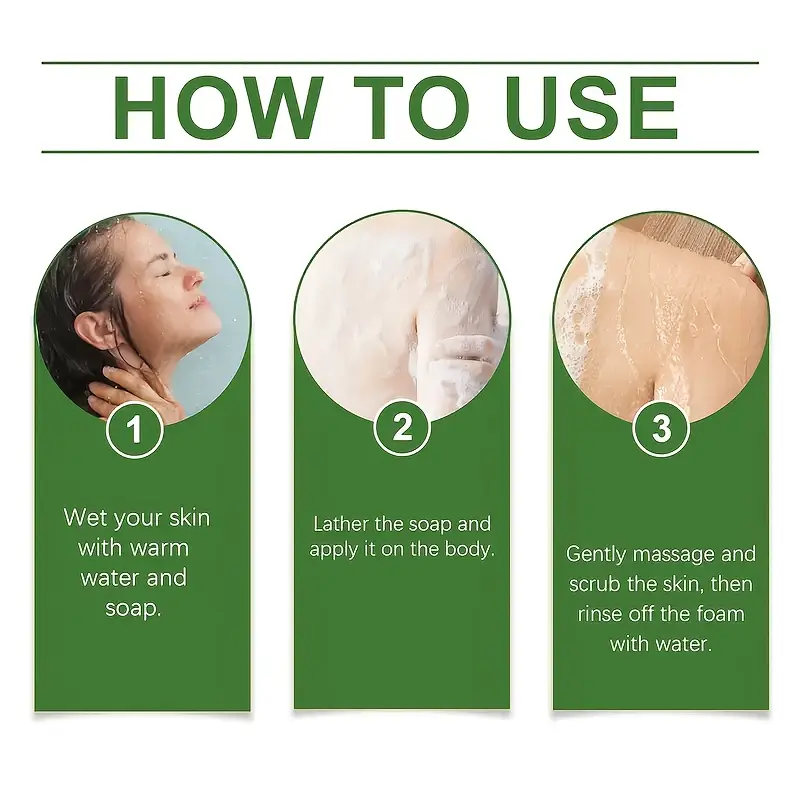 HOW TO USE

1

Wet your skin with warm water and soap.

2

Lather the soap and apply it on the body.

3

Gently massage and scrub the skin, then rinse off the foam with water.